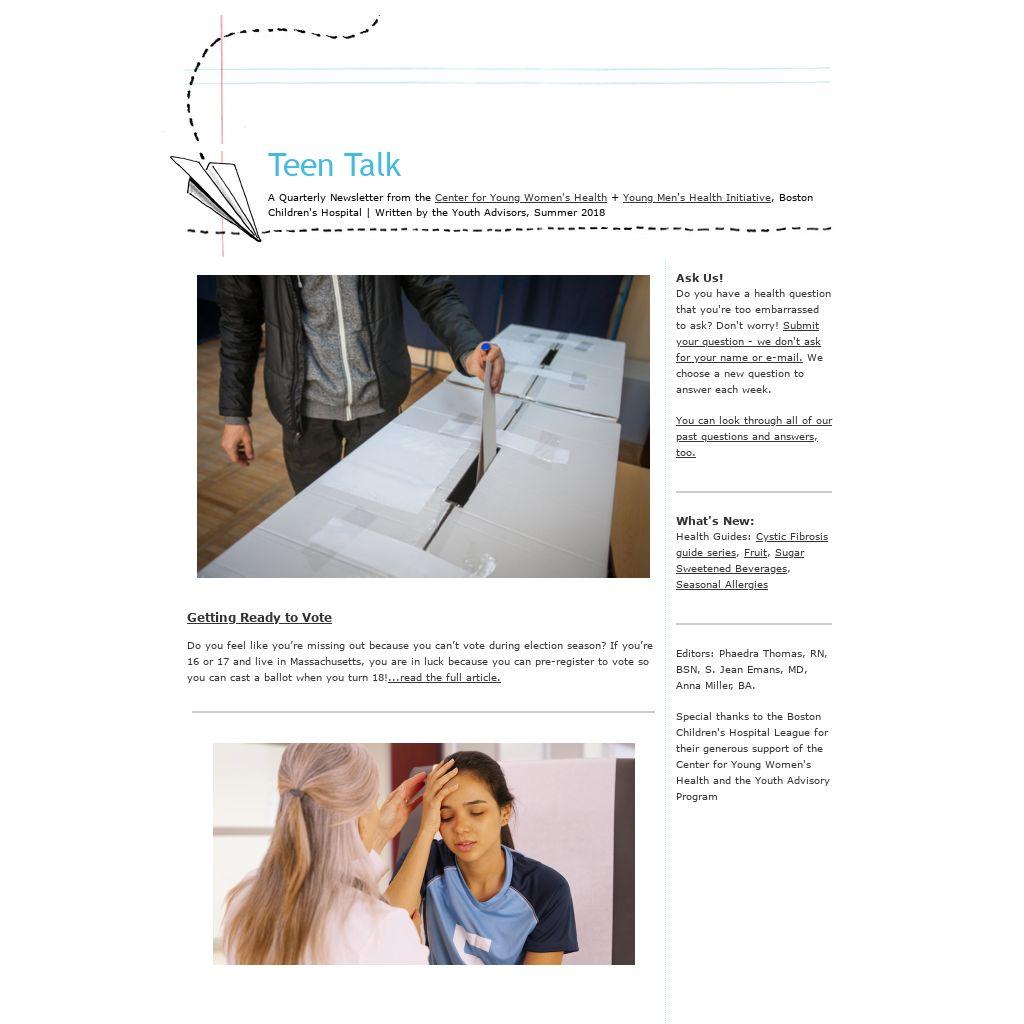 Teen Talk

A Quarterly Newsletter from the Center for Young Women's Health + Young Men's Health Initiative, Boston Children's Hospital | Written by the Youth Advisors, Summer 2018

Getting Ready to Vote

Do you feel like you're missing out because you can't vote during election season? If you're 16 or 17 and live in Massachusetts, you are in luck because you can pre-register to vote so you can cast a ballot when you turn 18!...read the full article.

Ask Us!
Do you have a health question that you're too embarrassed to ask? Don't worry! Submit your question - we don't ask for your name or e-mail. We choose a new question to answer each week.

You can look through all of our past questions and answers, too.

What's New:
Health Guides: Cystic Fibrosis guide series, Fruit, Sugar Sweetened Beverages, Seasonal Allergies

Editors: Phaedra Thomas, RN, BSN, S. Jean Emans, MD, Anna Miller, BA.

Special thanks to the Boston Children's Hospital League for their generous support of the Center for Young Women's Health and the Youth Advisory Program