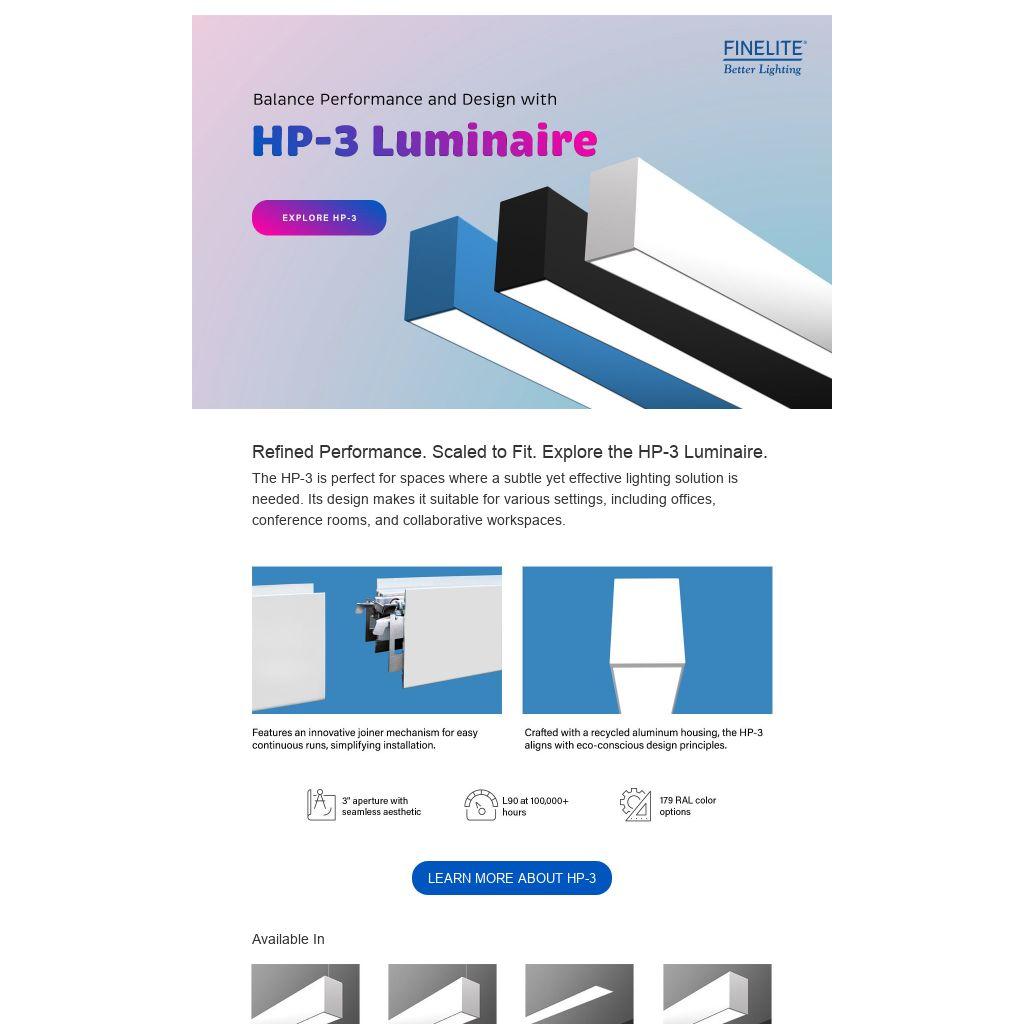 FINELITE®
Better Lighting

Balance Performance and Design with

HP-3 Luminaire

EXPLORE HP-3

Refined Performance. Scaled to Fit. Explore the HP-3 Luminaire.

The HP-3 is perfect for spaces where a subtle yet effective lighting solution is needed. Its design makes it suitable for various settings, including offices, conference rooms, and collaborative workspaces.

Features an innovative joiner mechanism for easy continuous runs, simplifying installation.

Crafted with a recycled aluminum housing, the HP-3 aligns with eco-conscious design principles.

3" aperture with seamless aesthetic

L90 at 100,000+ hours

179 RAL color options

LEARN MORE ABOUT HP-3

Available In