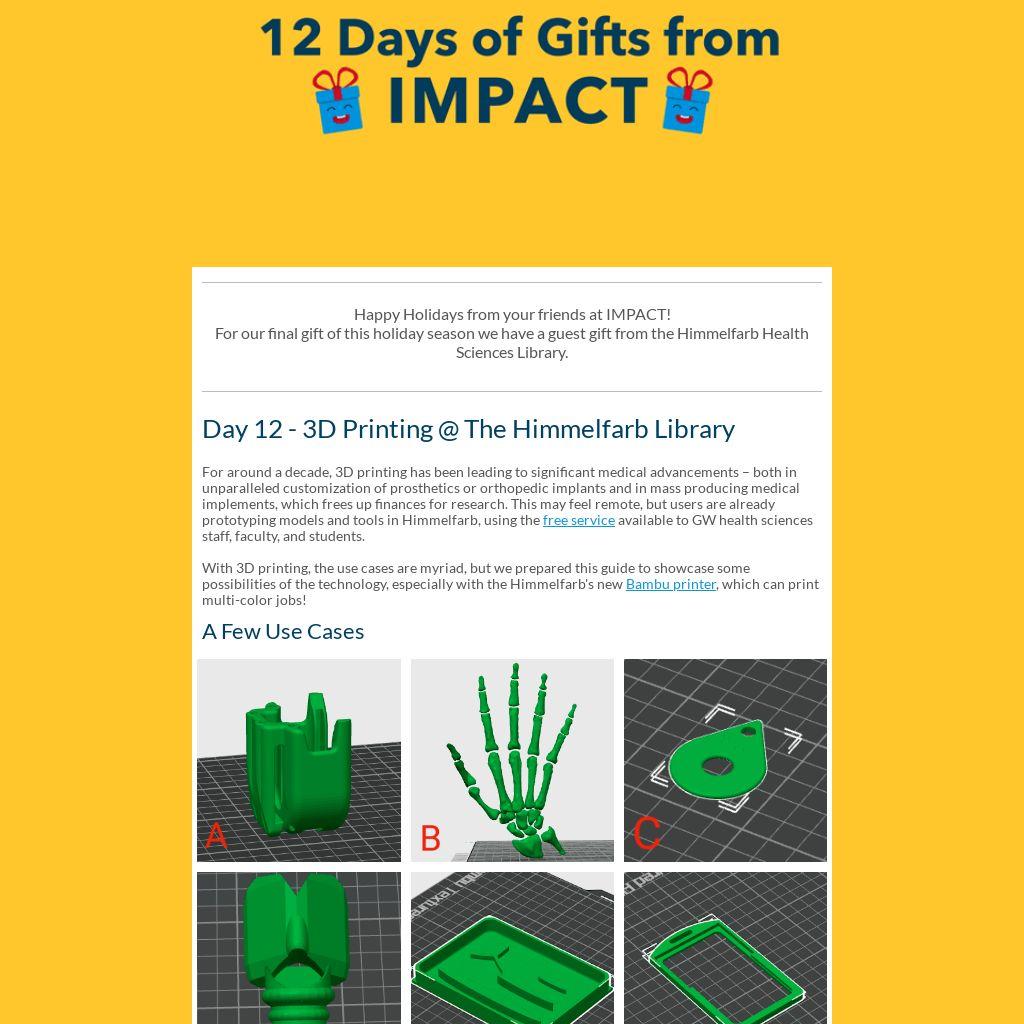 12 Days of Gifts from IMPACT

Happy Holidays from your friends at IMPACT!
For our final gift of this holiday season we have a guest gift from the Himmelfarb Health Sciences Library.

Day 12 - 3D Printing @ The Himmelfarb Library

For around a decade, 3D printing has been leading to significant medical advancements – both in unparalleled customization of prosthetics or orthopedic implants and in mass producing medical implements, which frees up finances for research. This may feel remote, but users are already prototyping models and tools in Himmelfarb, using the free service available to GW health sciences staff, faculty, and students.

With 3D printing, the use cases are myriad, but we prepared this guide to showcase some possibilities of the technology, especially with the Himmelfarb's new Bambu printer, which can print multi-color jobs!

A Few Use Cases

A

B

C