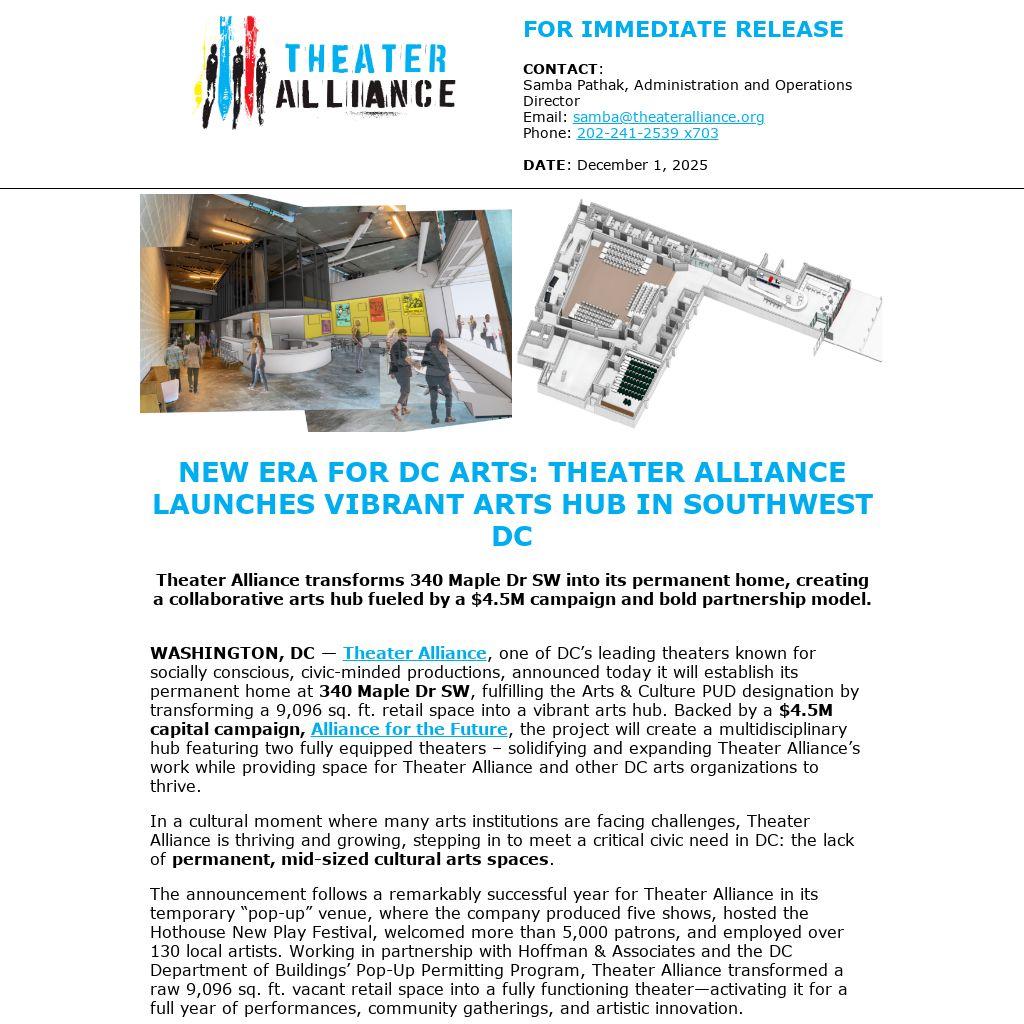 THEATER ALLIANCE

FOR IMMEDIATE RELEASE

CONTACT:
Samba Pathak, Administration and Operations Director
Email: samba@theateralliance.org
Phone: 202-241-2539 x703

DATE: December 1, 2025

NEW ERA FOR DC ARTS: THEATER ALLIANCE LAUNCHES VIBRANT ARTS HUB IN SOUTHWEST DC

Theater Alliance transforms 340 Maple Dr SW into its permanent home, creating a collaborative arts hub fueled by a $4.5M campaign and bold partnership model.

WASHINGTON, DC — Theater Alliance, one of DC's leading theaters known for socially conscious, civic-minded productions, announced today it will establish its permanent home at 340 Maple Dr SW, fulfilling the Arts & Culture PUD designation by transforming a 9,096 sq. ft. retail space into a vibrant arts hub. Backed by a $4.5M capital campaign, Alliance for the Future, the project will create a multidisciplinary hub featuring two fully equipped theaters – solidifying and expanding Theater Alliance's work while providing space for Theater Alliance and other DC arts organizations to thrive.

In a cultural moment where many arts institutions are facing challenges, Theater Alliance is thriving and growing, stepping in to meet a critical civic need in DC: the lack of permanent, mid-sized cultural arts spaces.

The announcement follows a remarkably successful year for Theater Alliance in its temporary "pop-up" venue, where the company produced five shows, hosted the Hothouse New Play Festival, welcomed more than 5,000 patrons, and employed over 130 local artists. Working in partnership with Hoffman & Associates and the DC Department of Buildings' Pop-Up Permitting Program, Theater Alliance transformed a raw 9,096 sq. ft. vacant retail space into a fully functioning theater—activating it for a full year of performances, community gatherings, and artistic innovation.